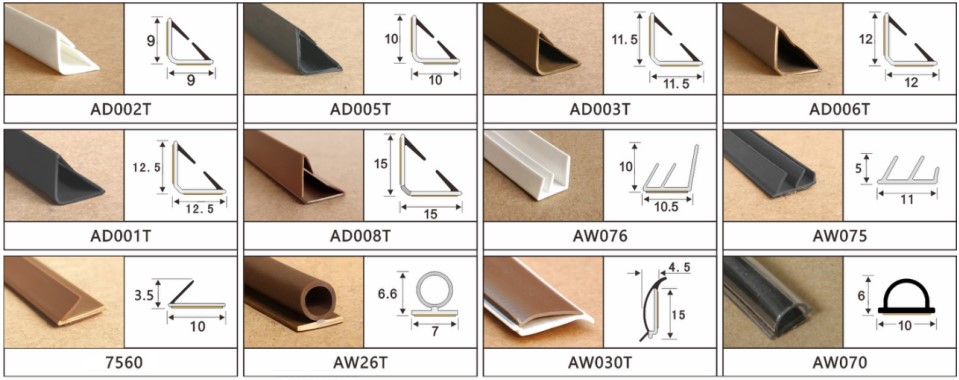 9
9
AD002T

10
10
AD005T

11.5
11.5
AD003T

12
12
AD006T

12.5
12.5
AD001T

15
15
AD008T

10
10.5
AW076

5
11
AW075

3.5
10
7560

6.6
7
AW26T

4.5
15
AW030T

6
10
AW070